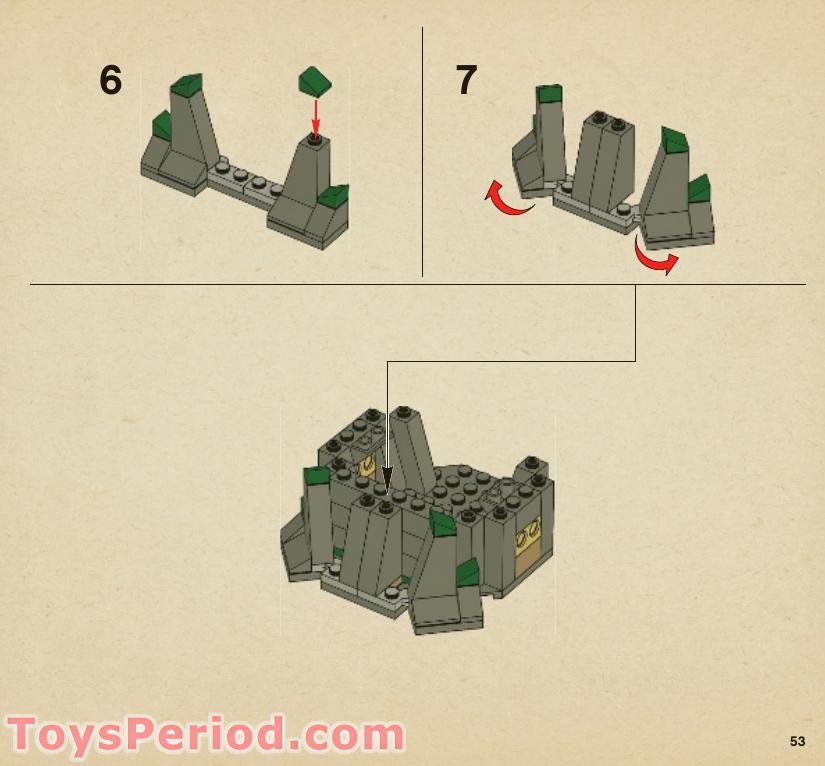 6

7

ToysPeriod.com

53